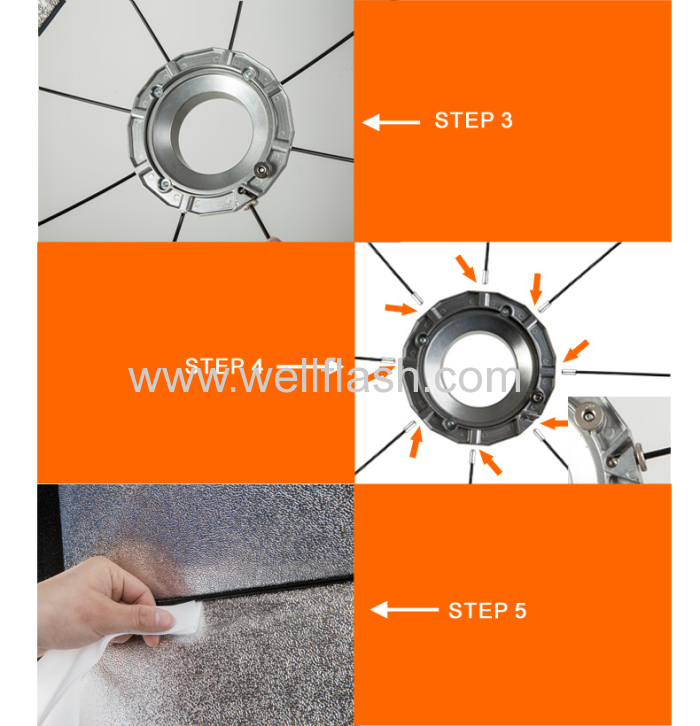 STEP 3

STEP 4

www.wellflash.com

STEP 5